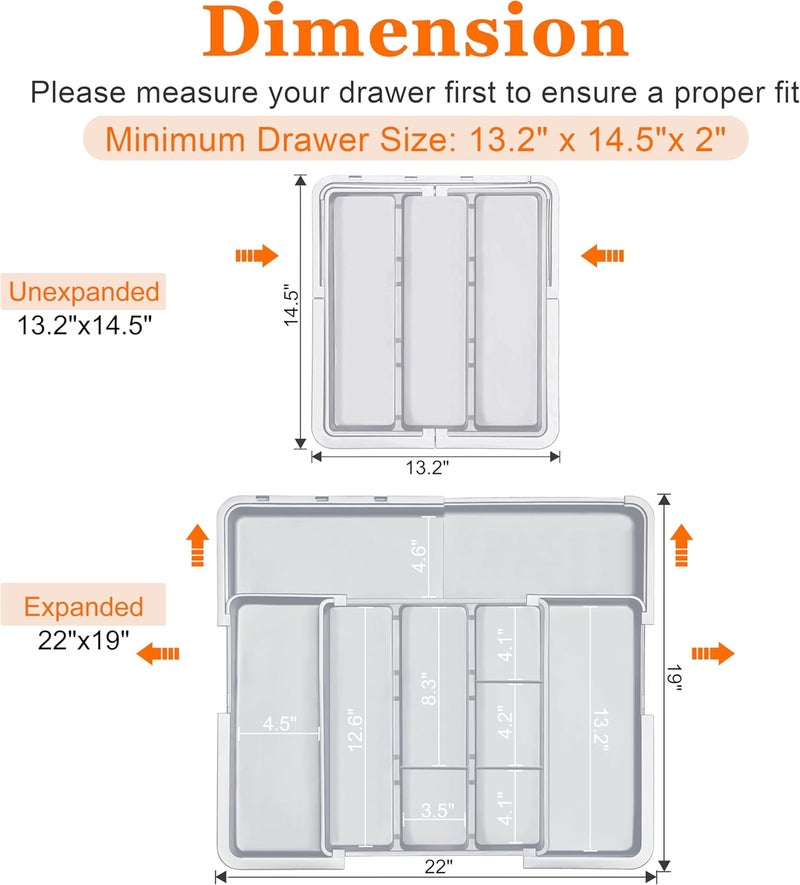 Dimension

Please measure your drawer first to ensure a proper fit

Minimum Drawer Size: 13.2" x 14.5"x 2"

Unexpanded
13.2"x14.5"

14.5"

13.2"

Expanded
22"x19"

4.6"

4.5"

12.6"

8.3"

3.5"

4.1"

4.2"

4.1"

13.2"

19"

22"